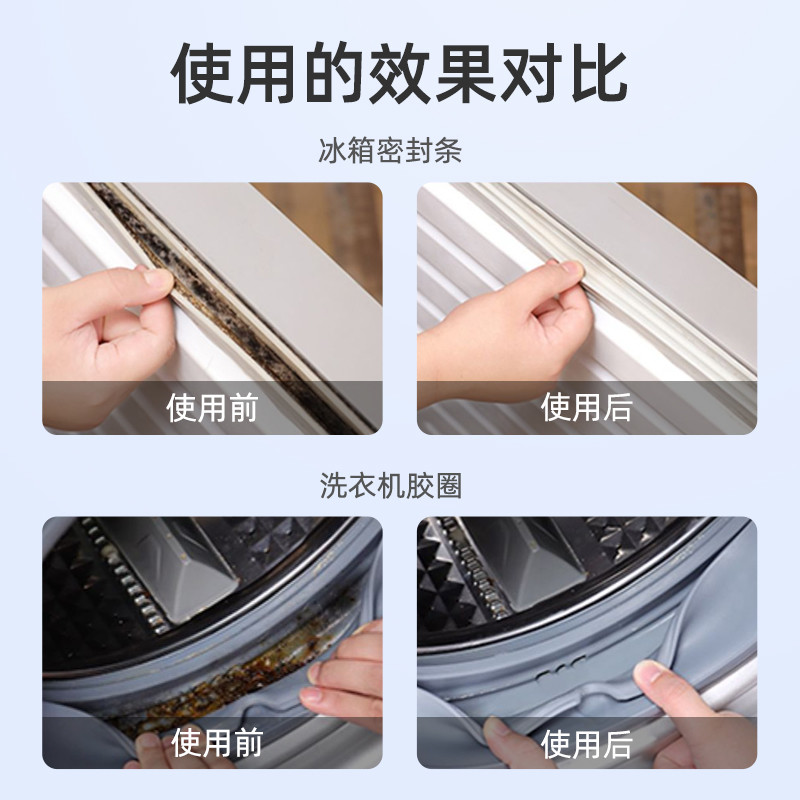 使用的效果对比

冰箱密封条

使用前

使用后

洗衣机胶圈

使用前

使用后