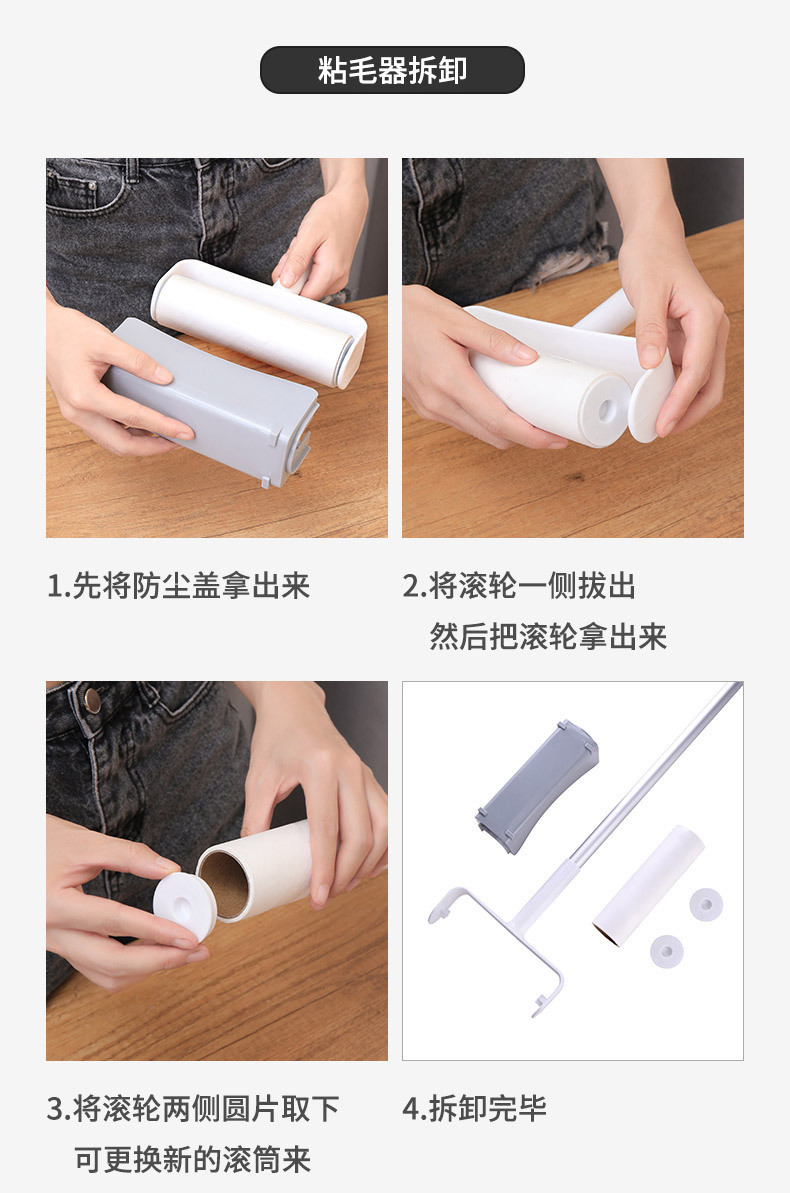 粘毛器拆卸

1.先将防尘盖拿出来

2.将滚轮一侧拔出
然后把滚轮拿出来

3.将滚轮两侧圆片取下
可更换新的滚筒来

4.拆卸完毕