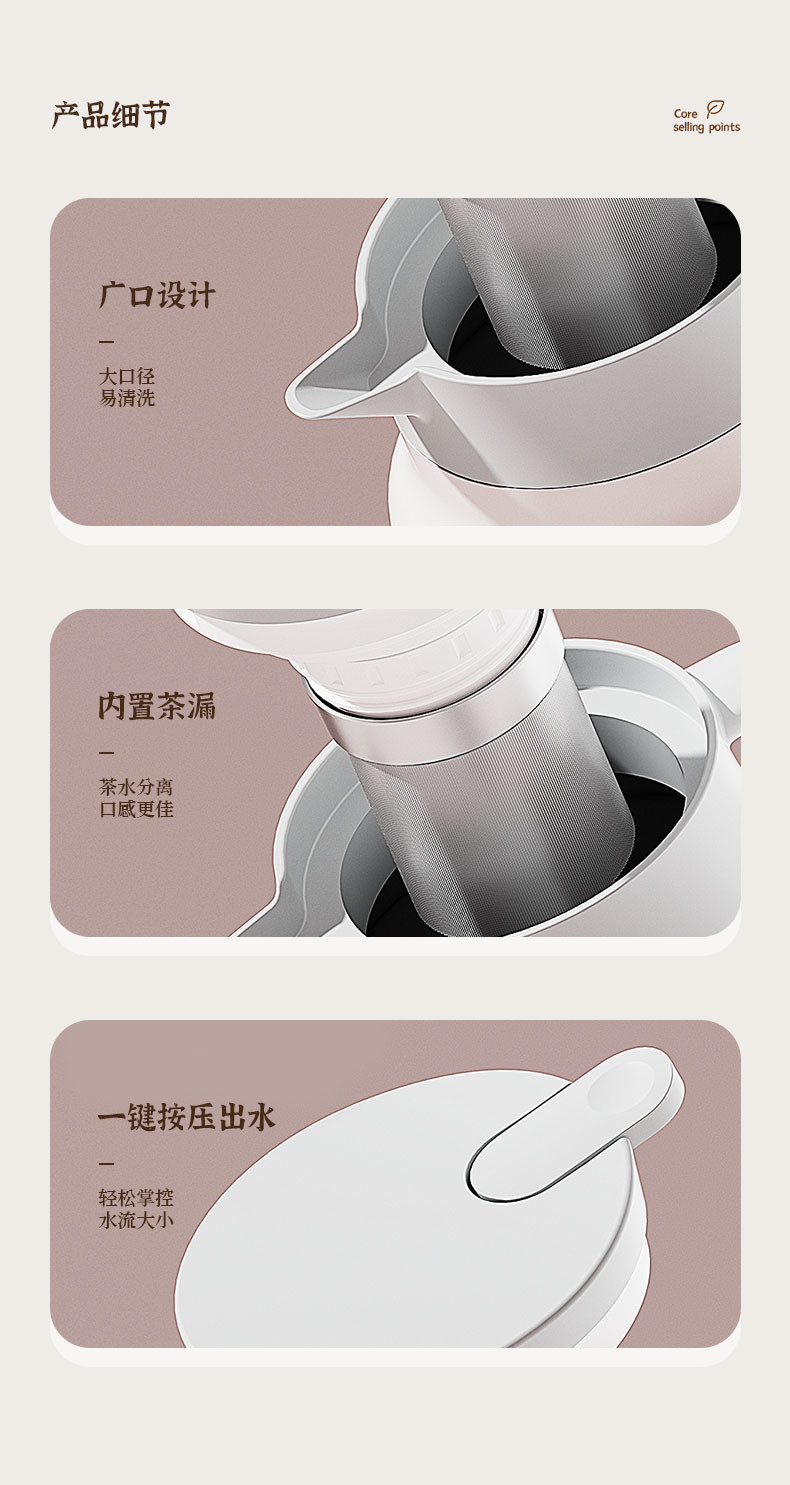 产品细节

Core
selling points

广口设计

—

大口径
易清洗

内置茶漏

—

茶水分离
口感更佳

一键按压出水

—

轻松掌控
水流大小