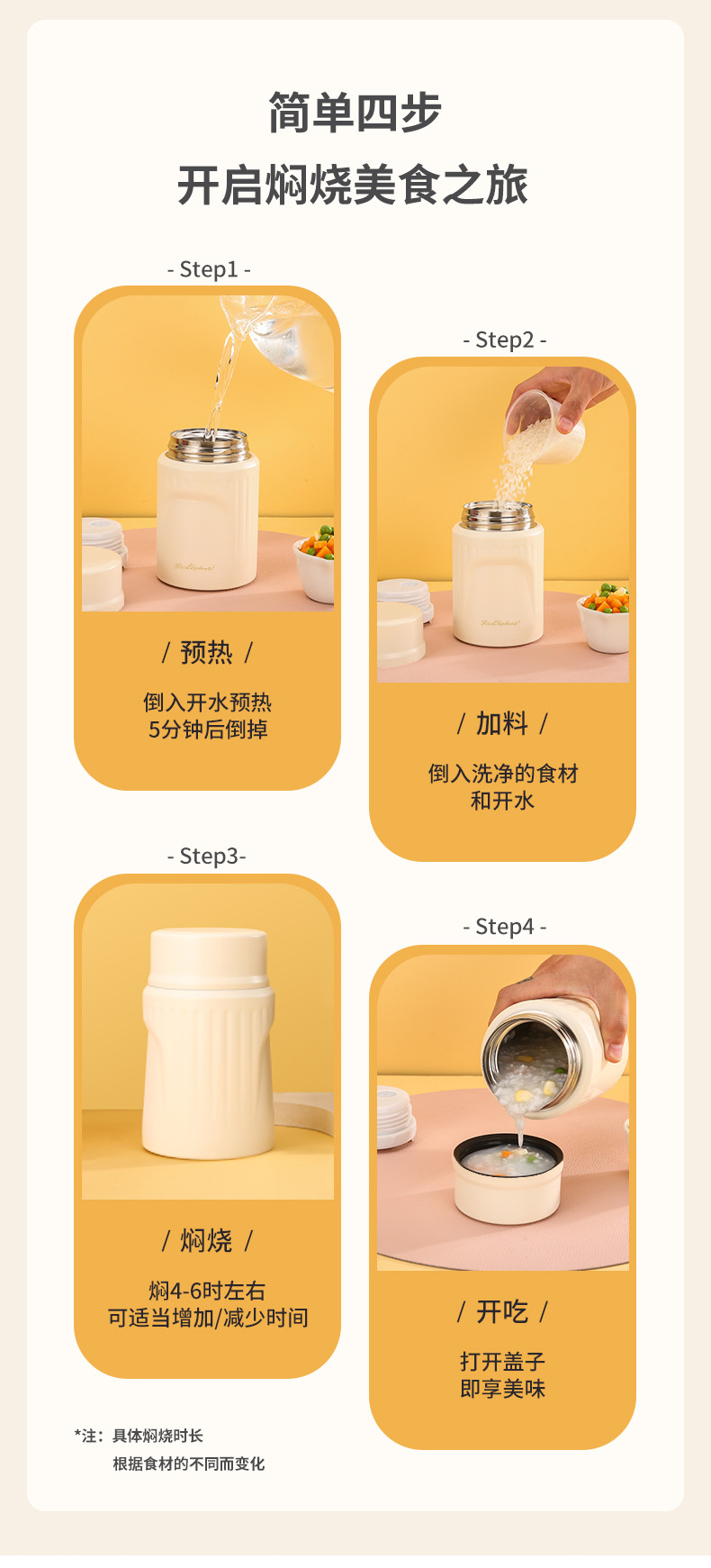 简单四步

开启焖烧美食之旅

- Step1 -

/ 预热 /

倒入开水预热
5分钟后倒掉

- Step2 -

/ 加料 /

倒入洗净的食材
和开水

- Step3-

/ 焖烧 /

焖4-6时左右
可适当增加/减少时间

- Step4 -

/ 开吃 /

打开盖子
即享美味

*注：具体焖烧时长
根据食材的不同而变化