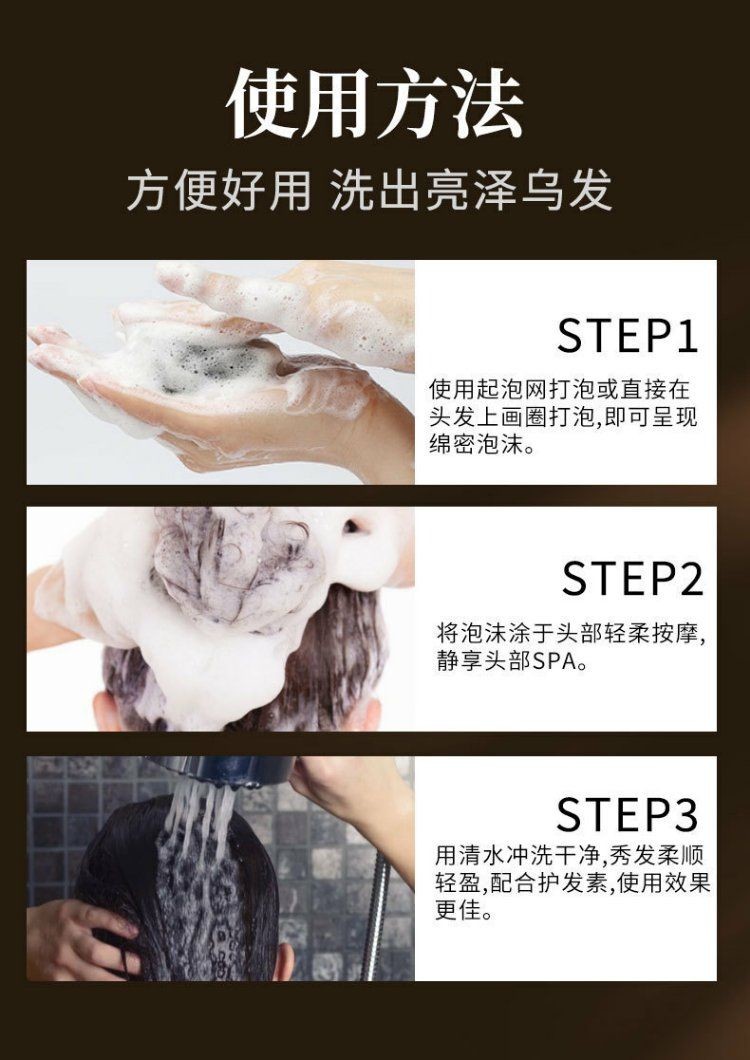 使用方法

方便好用 洗出亮泽乌发

STEP1

使用起泡网打泡或直接在头发上画圈打泡,即可呈现绵密泡沫。

STEP2

将泡沫涂于头部轻柔按摩,静享头部SPA。

STEP3

用清水冲洗干净,秀发柔顺轻盈,配合护发素,使用效果更佳。