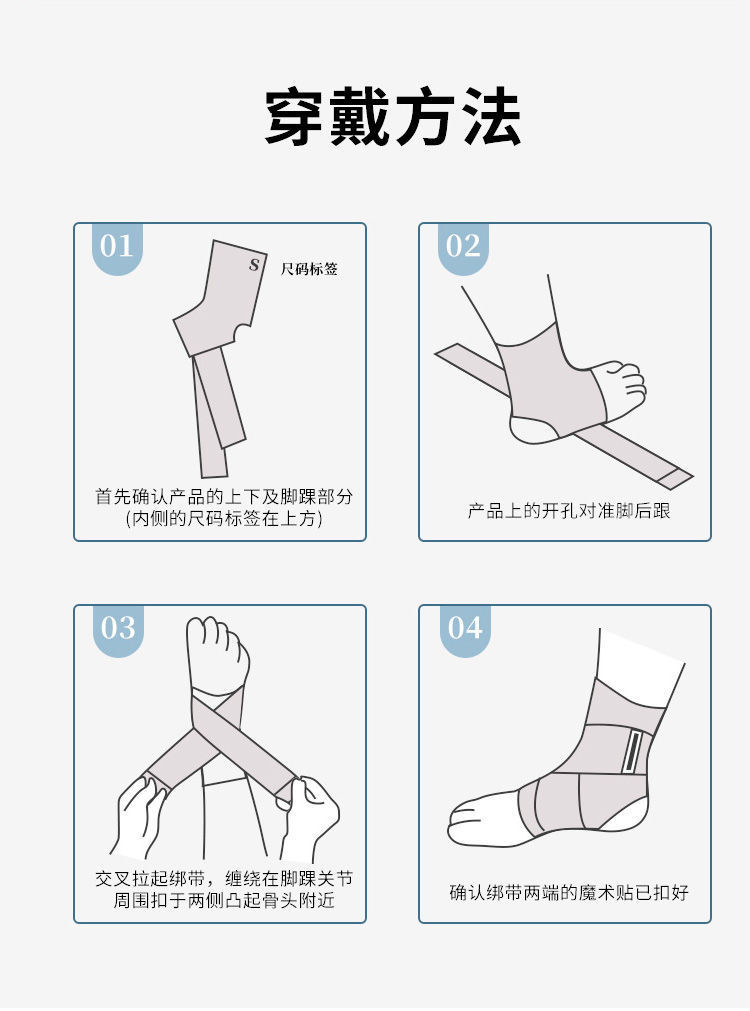 穿戴方法

01

S 尺码标签

首先确认产品的上下及脚踝部分
(内侧的尺码标签在上方)

02

产品上的开孔对准脚后跟

03

交叉拉起绑带，缠绕在脚踝关节周围扣于两侧凸起骨头附近

04

确认绑带两端的魔术贴已扣好