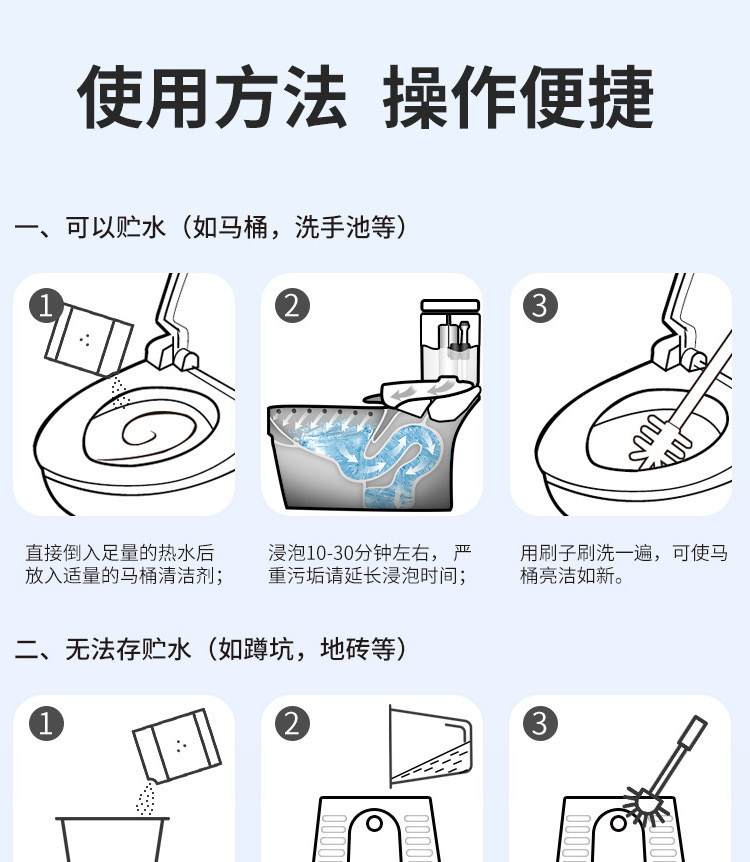 使用方法 操作便捷

一、可以贮水（如马桶，洗手池等）

1

2

3

直接倒入足量的热水后放入适量的马桶清洁剂；

浸泡10-30分钟左右，严重污垢请延长浸泡时间；

用刷子刷洗一遍，可使马桶亮洁如新。

二、无法存贮水（如蹲坑，地砖等）

1

2

3