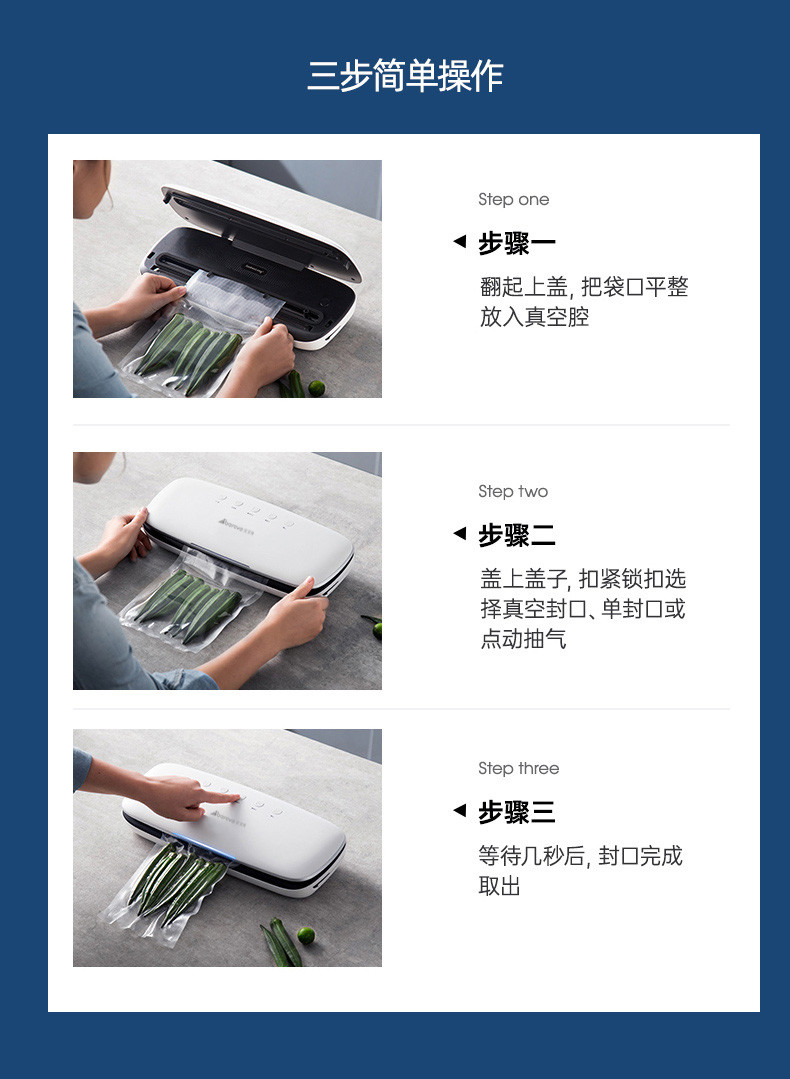 三步简单操作

Step one

步骤一

翻起上盖, 把袋口平整放入真空腔

Step two

步骤二

盖上盖子, 扣紧锁扣选择真空封口、单封口或点动抽气

Step three

步骤三

等待几秒后, 封口完成取出