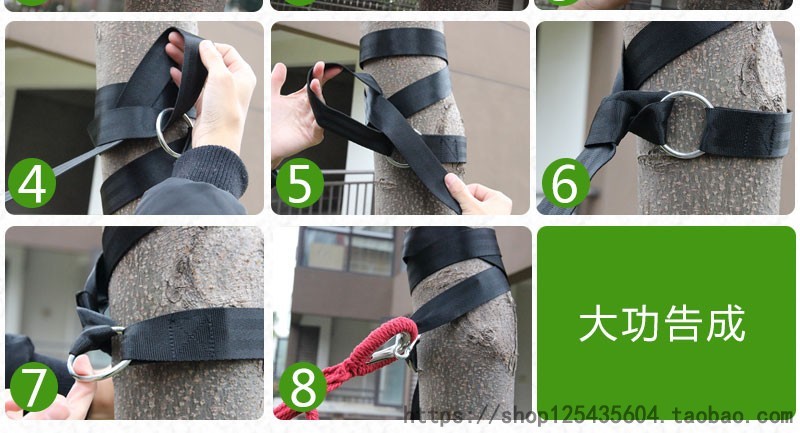 4

5

6

7

8

大功告成

https://shop125435604.taobao.com