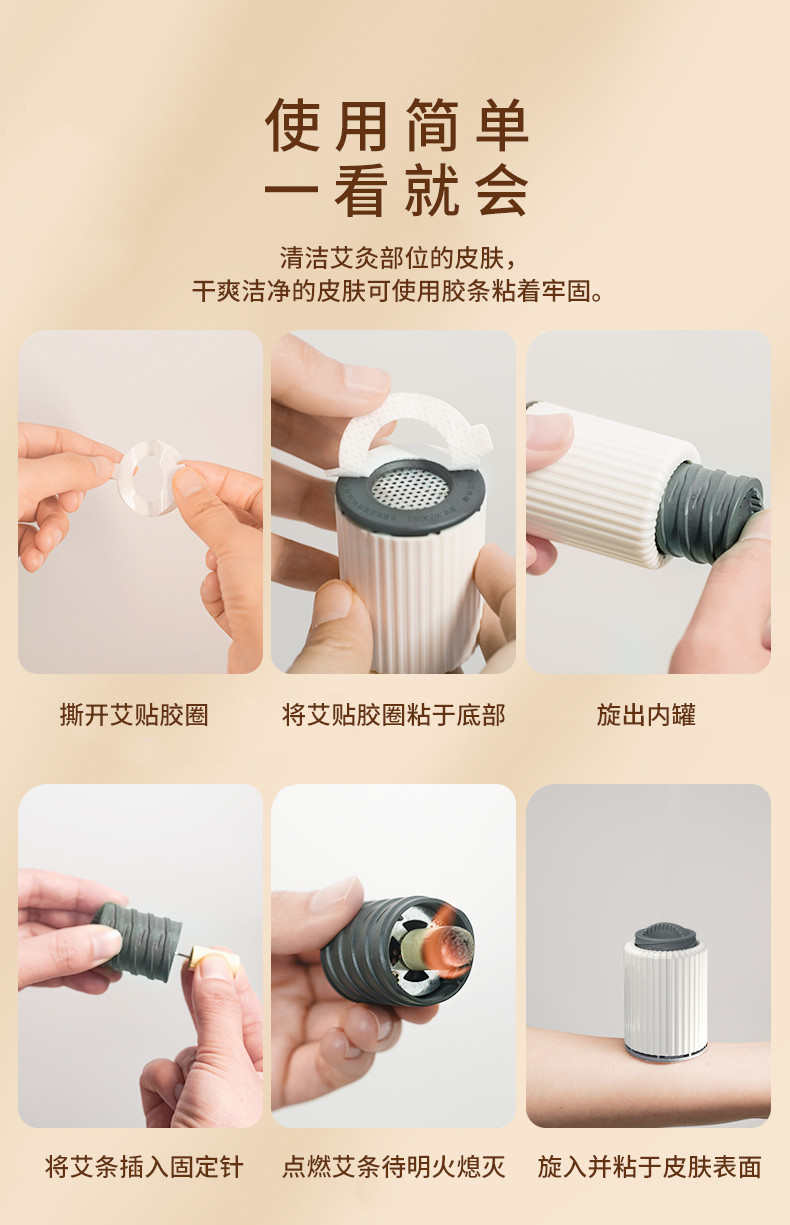 使用简单
一看就会

清洁艾灸部位的皮肤，
干爽洁净的皮肤可使用胶条粘着牢固。

撕开艾贴胶圈

将艾贴胶圈粘于底部

旋出内罐

将艾条插入固定针

点燃艾条待明火熄灭

旋入并粘于皮肤表面