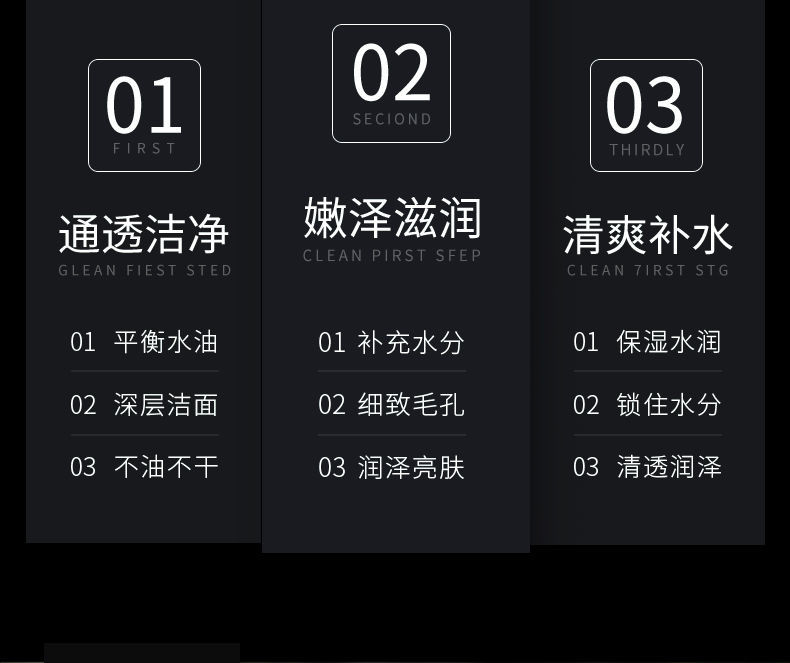 01
FIRST

通透洁净
GLEAN FIEST STED

01 平衡水油
02 深层洁面
03 不油不干

02
SECIOND

嫩泽滋润
CLEAN PIRST SFEP

01 补充水分
02 细致毛孔
03 润泽亮肤

03
THIRDLY

清爽补水
CLEAN 7IRST STG

01 保湿水润
02 锁住水分
03 清透润泽