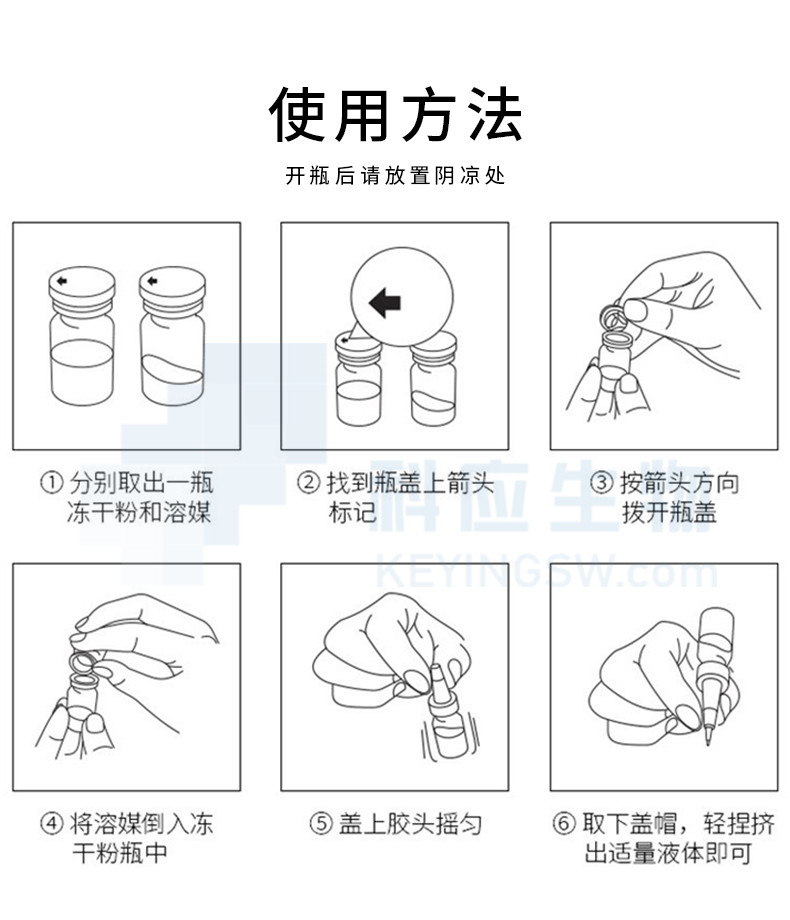 使用方法

开瓶后请放置阴凉处

① 分别取出一瓶冻干粉和溶媒

② 找到瓶盖上箭头标记

③ 按箭头方向拨开瓶盖

科应生物
KEYINGSW.com

④ 将溶媒倒入冻干粉瓶中

⑤ 盖上胶头摇匀

⑥ 取下盖帽，轻捏挤出适量液体即可